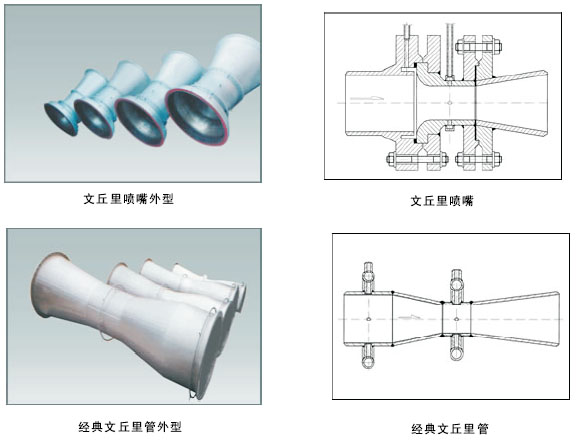 文丘里喷嘴外型

文丘里喷嘴

经典文丘里管外型

经典文丘里管